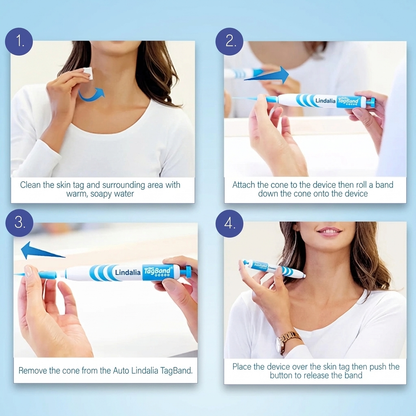 1.

Clean the skin tag and surrounding area with warm, soapy water

2.

Lindalia TagBand

Attach the cone to the device then roll a band down the cone onto the device

3.

Lindalia TagBand

Remove the cone from the Auto Lindalia TagBand.

4.

Place the device over the skin tag then push the button to release the band